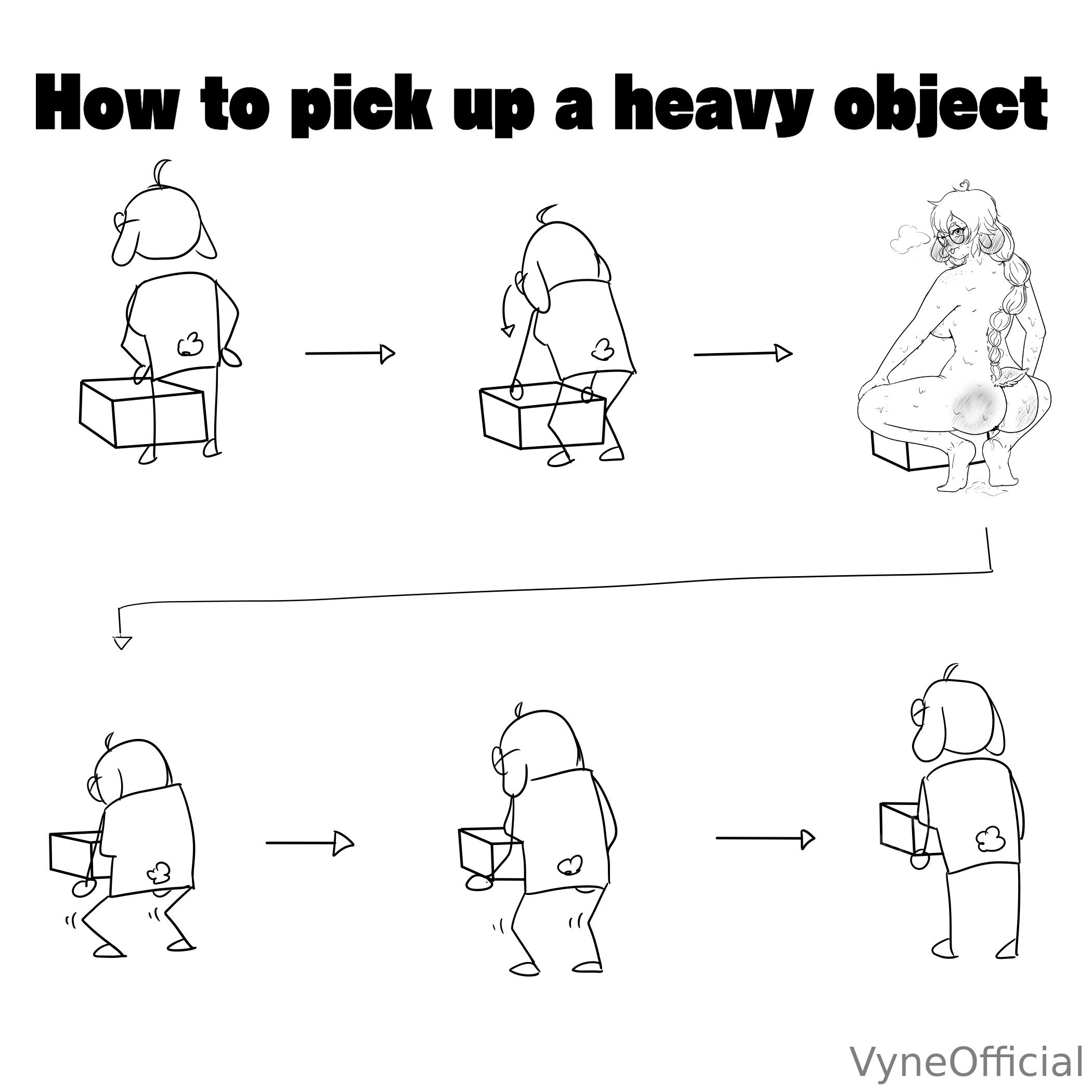 How to pick up a heavy object

VyneOfficial