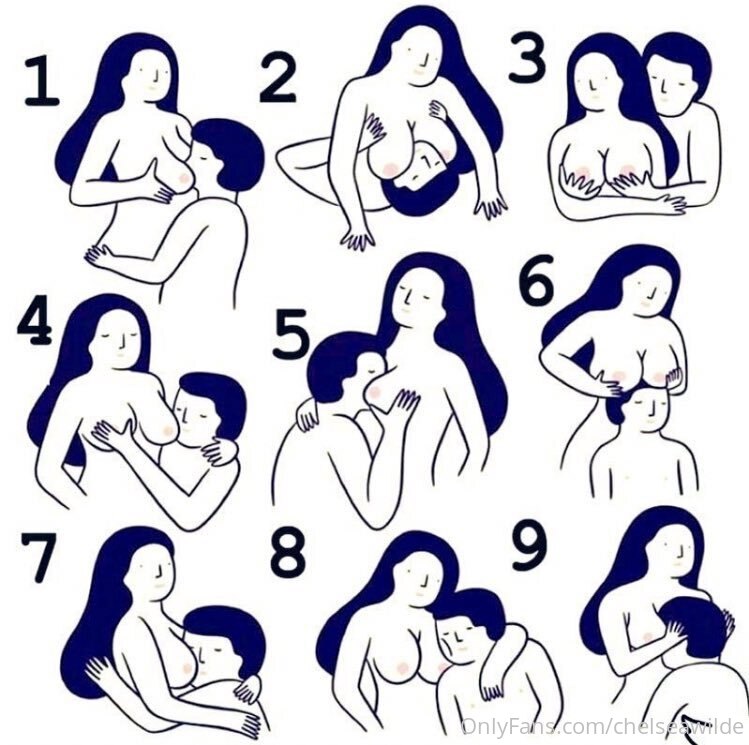 1
2
3
4
5
6
7
8
9
OnlyFans.com/chelseawilde